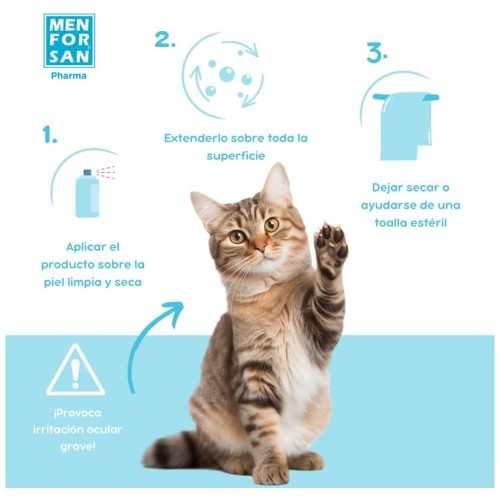 MEN FOR SAN
Pharma

1.

Aplicar el producto sobre la piel limpia y seca

2.

Extenderlo sobre toda la superficie

3.

Dejar secar o ayudarse de una toalla estéril

¡Provoca irritación ocular grave!